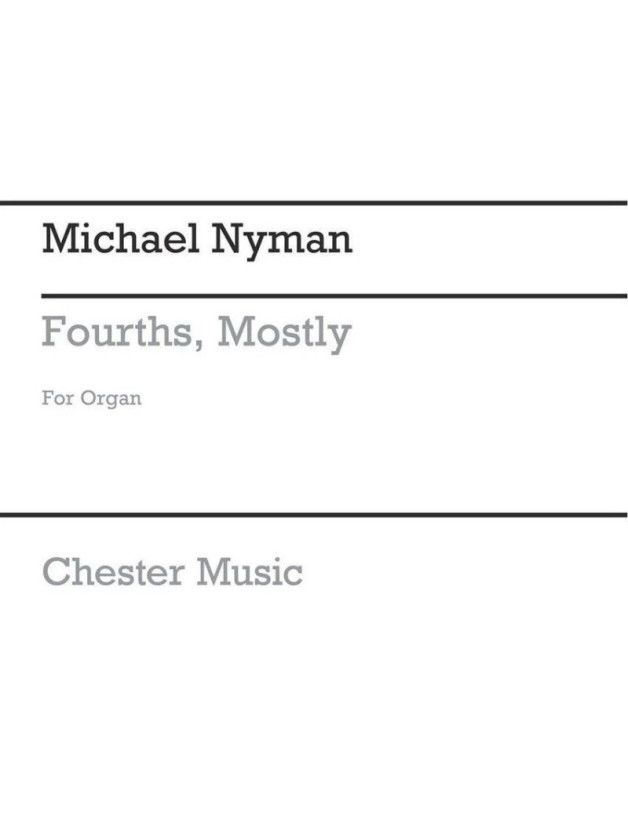 Michael Nyman

Fourths, Mostly

For Organ

Chester Music